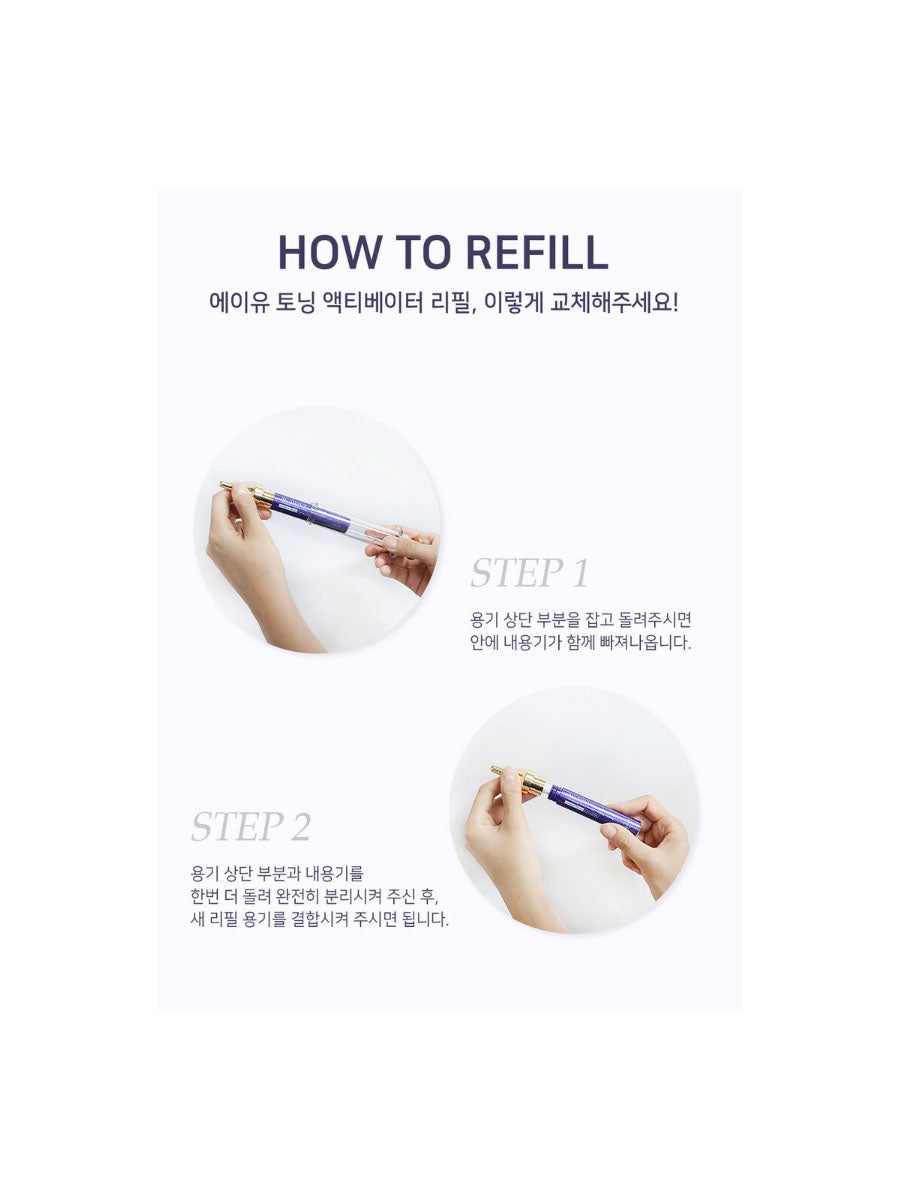 HOW TO REFILL

에이유 토닝 액티베이터 리필, 이렇게 교체해주세요!

STEP 1

용기 상단 부분을 잡고 돌려주시면 안에 내용기가 함께 빠져나옵니다.

STEP 2

용기 상단 부분과 내용기를 한번 더 돌려 완전히 분리시켜 주신 후, 새 리필 용기를 결합시켜 주시면 됩니다.