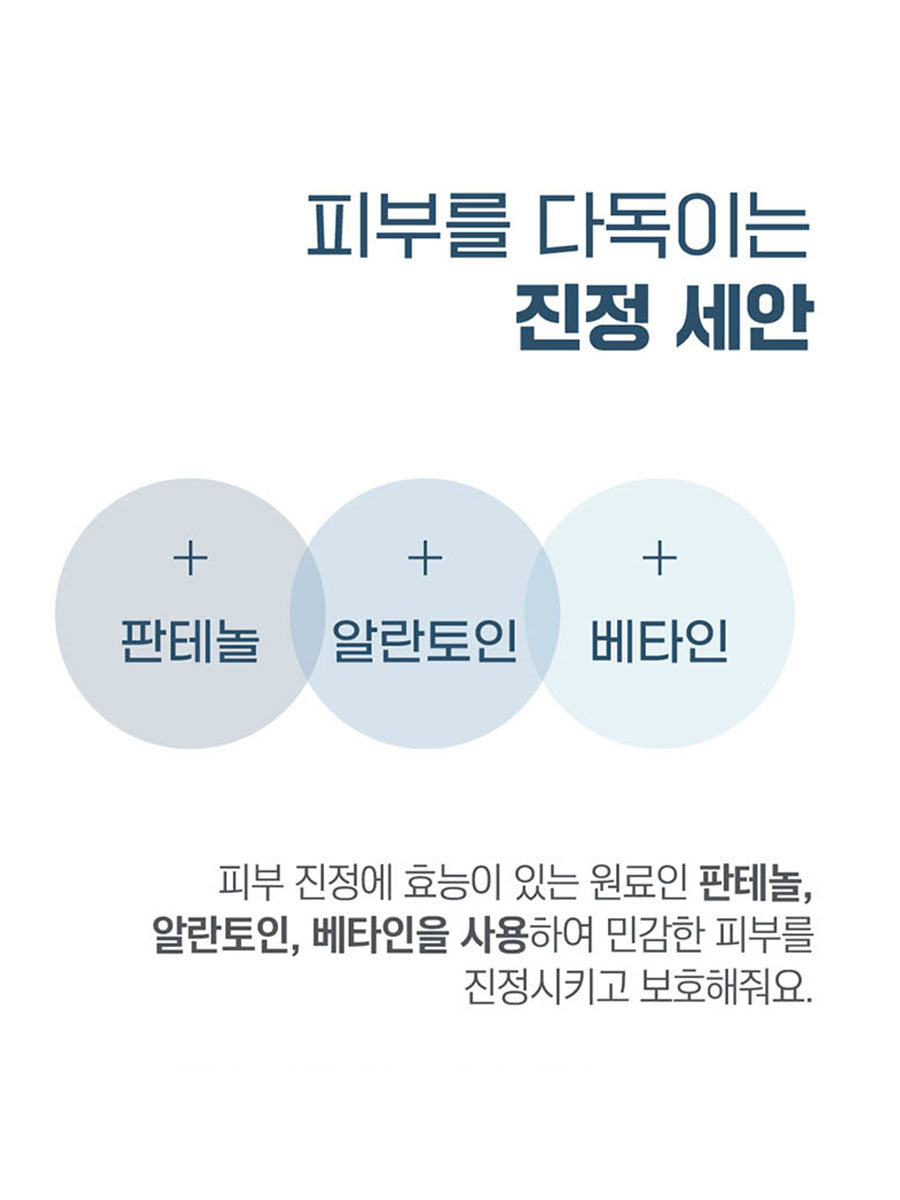 피부를 다독이는
진정 세안

+
판테놀

+
알란토인

+
베타인

피부 진정에 효능이 있는 원료인 판테놀, 알란토인, 베타인을 사용하여 민감한 피부를 진정시키고 보호해줘요.