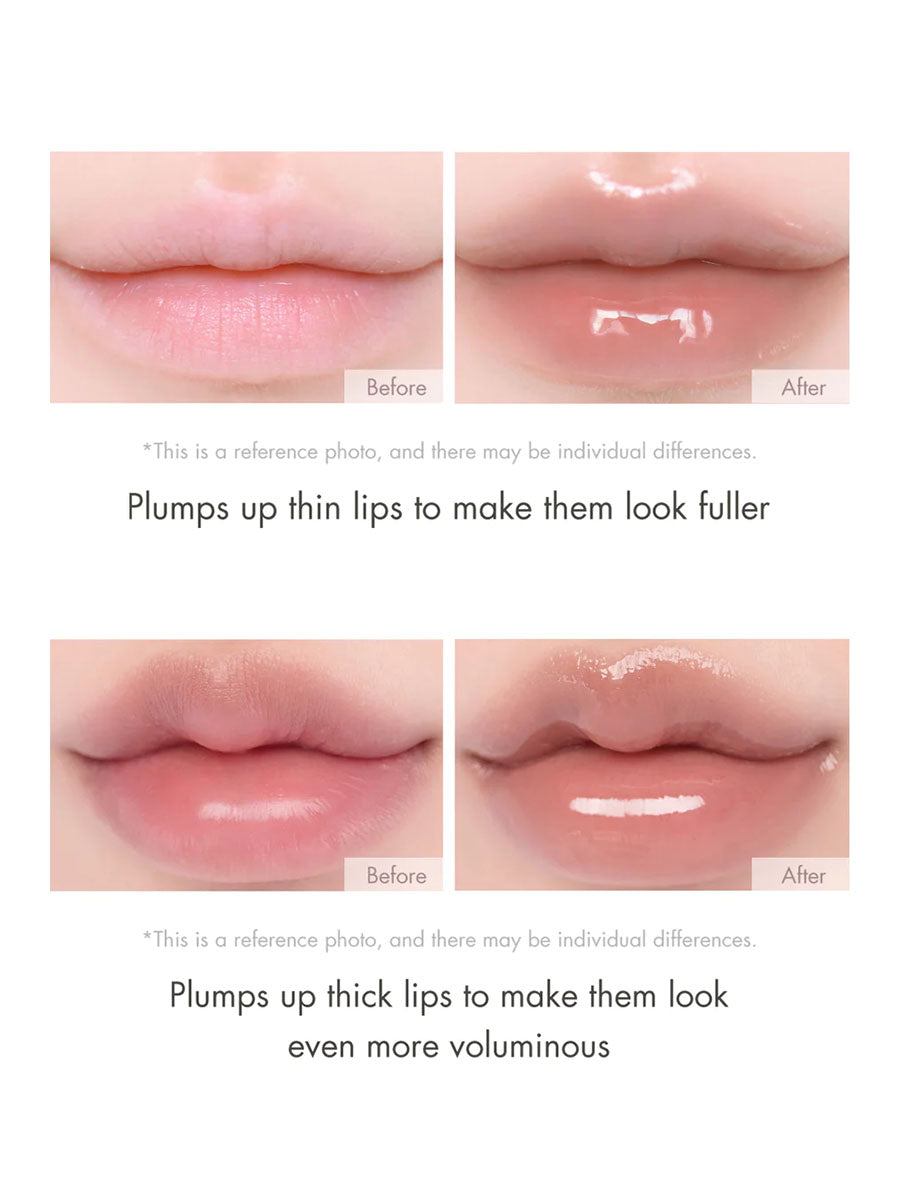 Before

After

*This is a reference photo, and there may be individual differences.

Plumps up thin lips to make them look fuller

Before

After

*This is a reference photo, and there may be individual differences.

Plumps up thick lips to make them look even more voluminous